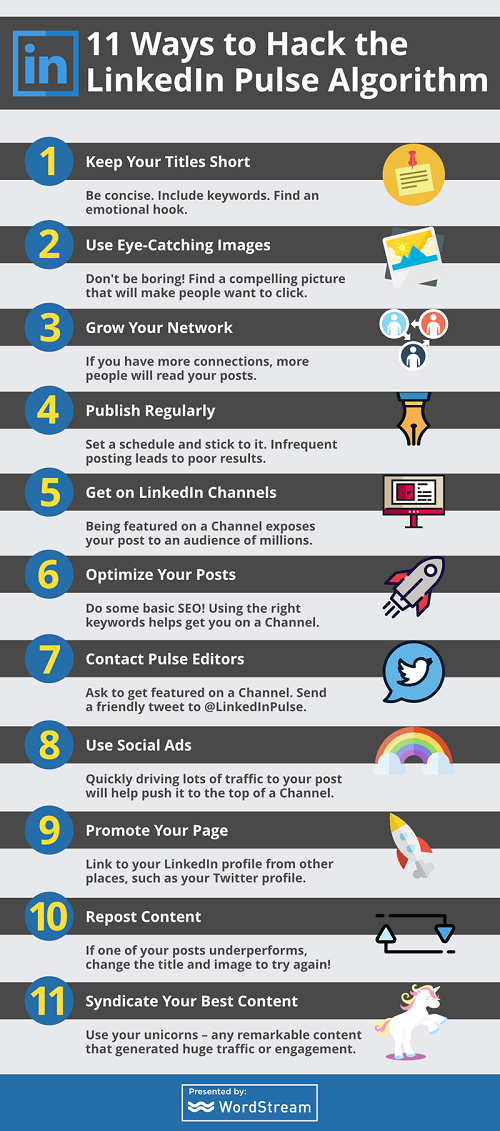 in

11 Ways to Hack the LinkedIn Pulse Algorithm

1 Keep Your Titles Short

Be concise. Include keywords. Find an emotional hook.

2 Use Eye-Catching Images

Don't be boring! Find a compelling picture that will make people want to click.

3 Grow Your Network

If you have more connections, more people will read your posts.

4 Publish Regularly

Set a schedule and stick to it. Infrequent posting leads to poor results.

5 Get on LinkedIn Channels

Being featured on a Channel exposes your post to an audience of millions.

6 Optimize Your Posts

Do some basic SEO! Using the right keywords helps get you on a Channel.

7 Contact Pulse Editors

Ask to get featured on a Channel. Send a friendly tweet to @LinkedInPulse.

8 Use Social Ads

Quickly driving lots of traffic to your post will help push it to the top of a Channel.

9 Promote Your Page

Link to your LinkedIn profile from other places, such as your Twitter profile.

10 Repost Content

If one of your posts underperforms, change the title and image to try again!

11 Syndicate Your Best Content

Use your unicorns – any remarkable content that generated huge traffic or engagement.

Presented by:
WordStream